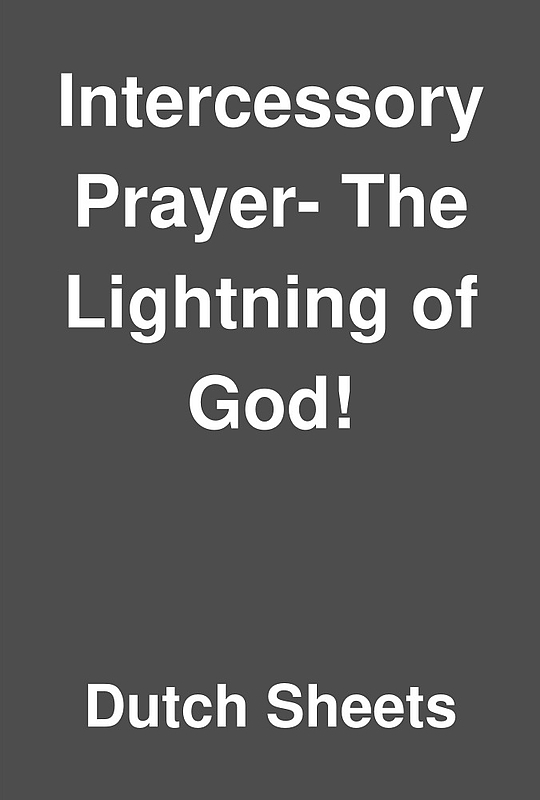 Intercessory Prayer- The Lightning of God!

Dutch Sheets